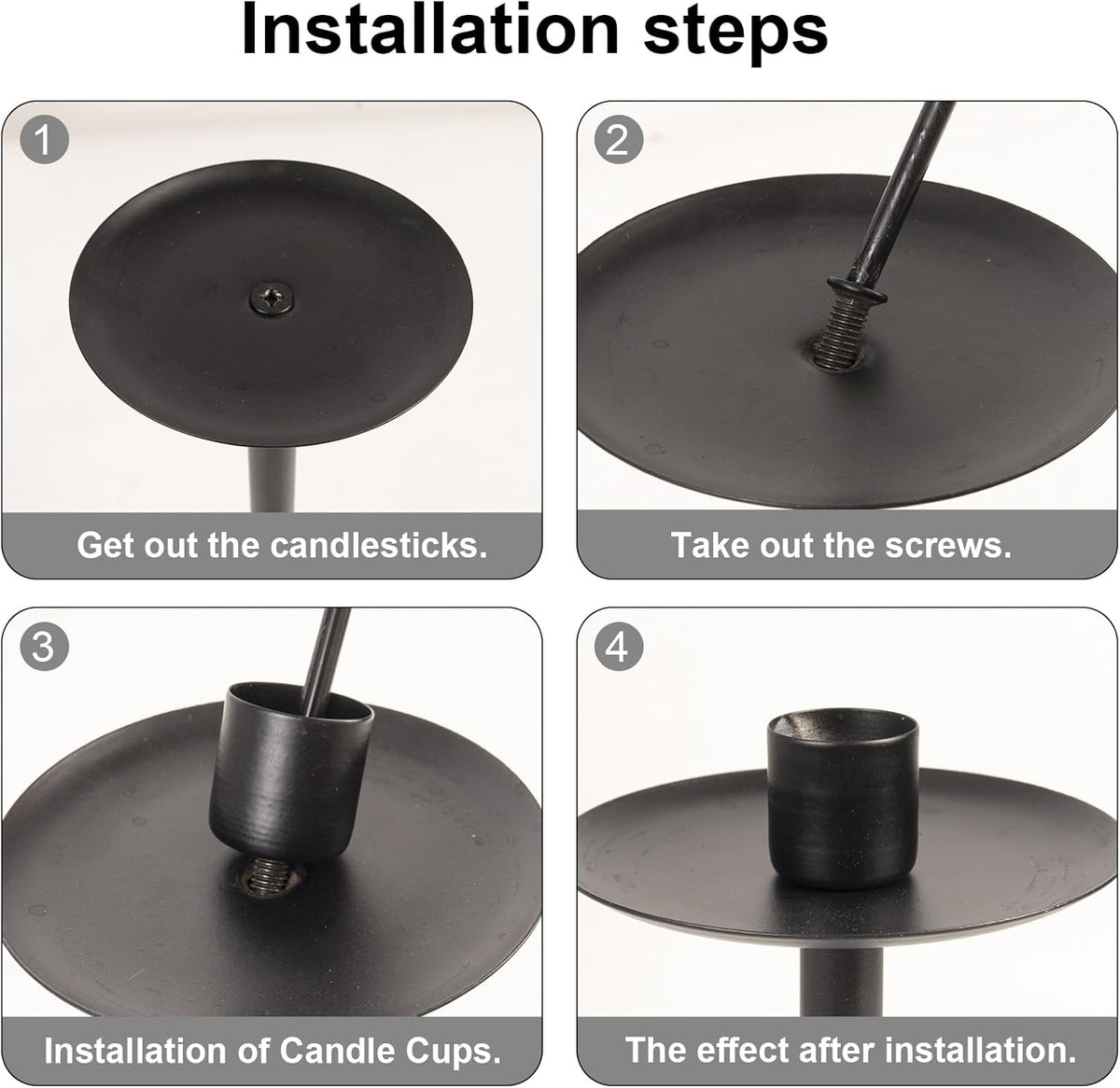 Installation steps

1

Get out the candlesticks.

2

Take out the screws.

3

Installation of Candle Cups.

4

The effect after installation.